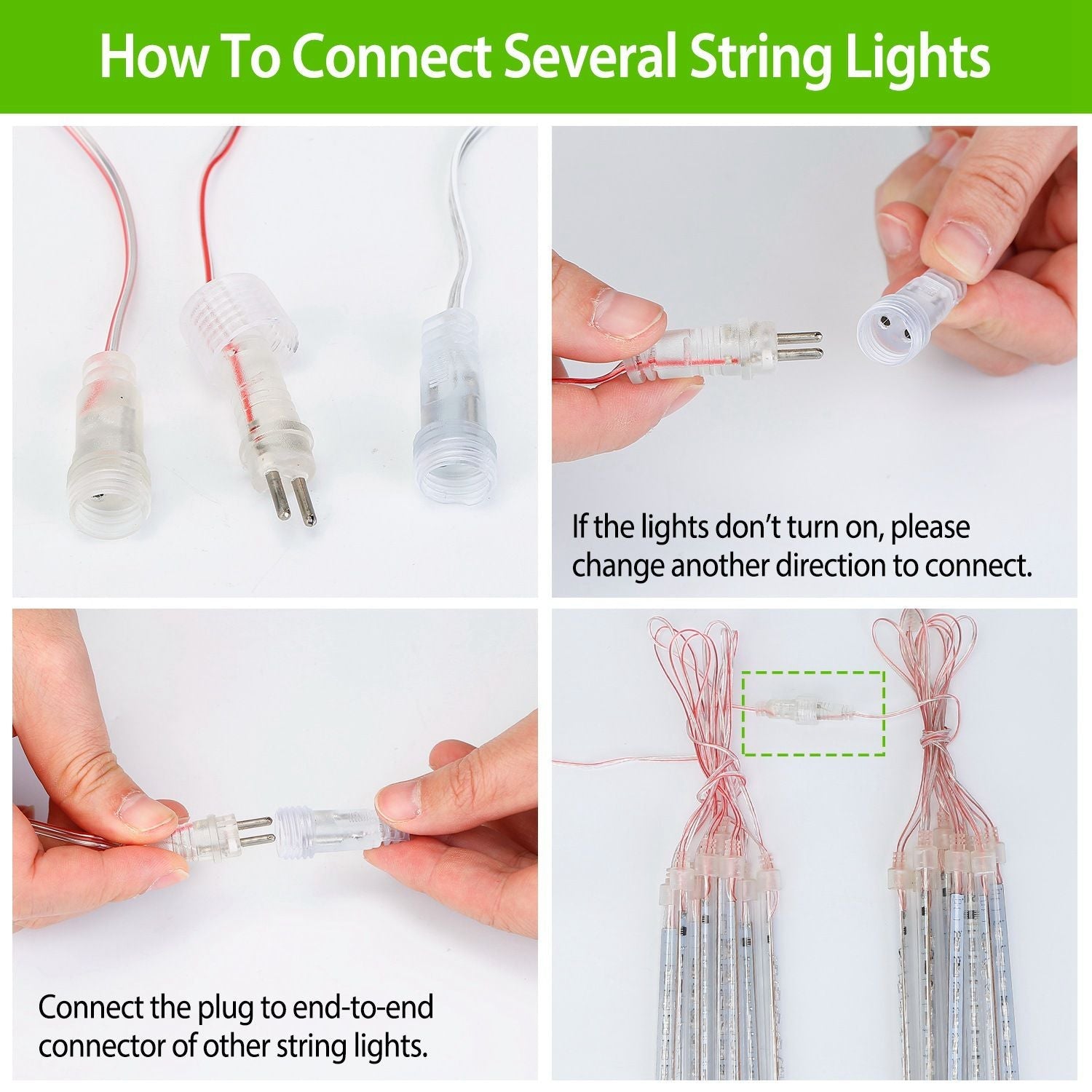 How To Connect Several String Lights

If the lights don't turn on, please change another direction to connect.

Connect the plug to end-to-end connector of other string lights.