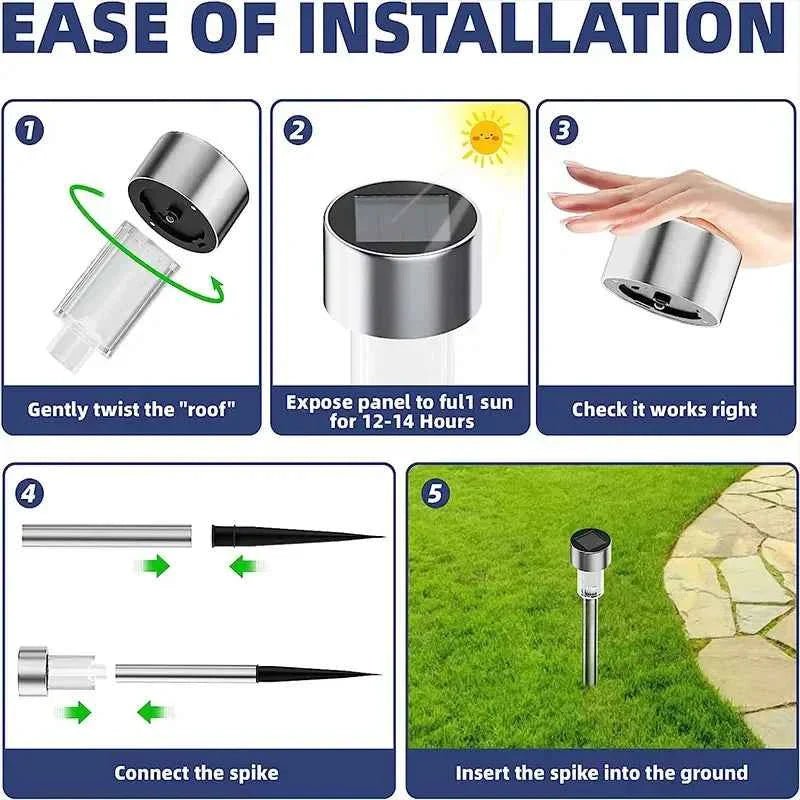 EASE OF INSTALLATION

1

Gently twist the "roof"

2

Expose panel to ful1 sun for 12-14 Hours

3

Check it works right

4

Connect the spike

5

Insert the spike into the ground